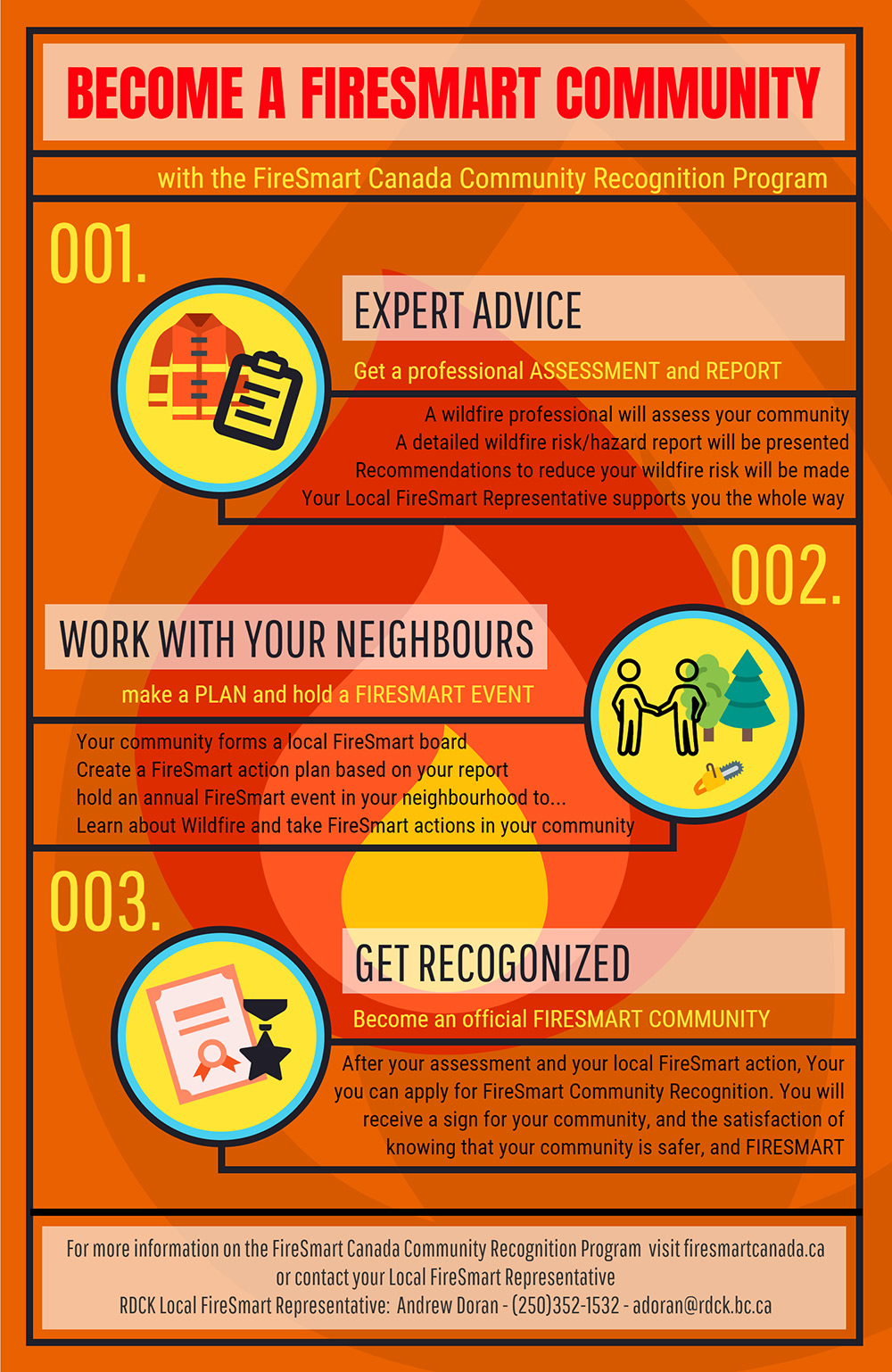 BECOME A FIRESMART COMMUNITY

with the FireSmart Canada Community Recognition Program

001.

EXPERT ADVICE

Get a professional ASSESSMENT and REPORT

A wildfire professional will assess your community
A detailed wildfire risk/hazard report will be presented
Recommendations to reduce your wildfire risk will be made
Your Local FireSmart Representative supports you the whole way

002.

WORK WITH YOUR NEIGHBOURS

make a PLAN and hold a FIRESMART EVENT

Your community forms a local FireSmart board
Create a FireSmart action plan based on your report
hold an annual FireSmart event in your neighbourhood to...
Learn about Wildfire and take FireSmart actions in your community

003.

GET RECOGONIZED

Become an official FIRESMART COMMUNITY

After your assessment and your local FireSmart action, Your you can apply for FireSmart Community Recognition. You will receive a sign for your community, and the satisfaction of knowing that your community is safer, and FIRESMART

For more information on the FireSmart Canada Community Recognition Program visit firesmartcanada.ca
or contact your Local FireSmart Representative
RDCK Local FireSmart Representative: Andrew Doran - (250)352-1532 - adoran@rdck.bc.ca